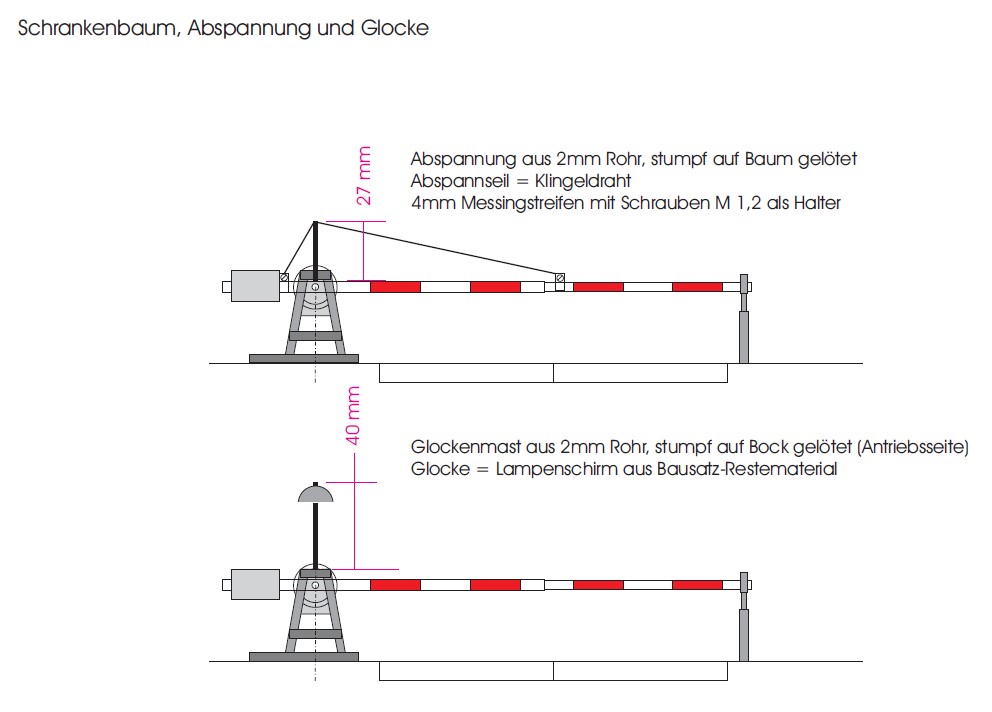 Schrankenbaum, Abspannung und Glocke

27 mm

Abspannung aus 2mm Rohr, stumpf auf Baum gelötet
Abspannseil = Klingeldraht
4mm Messingstreifen mit Schrauben M 1,2 als Halter

40 mm

Glockenmast aus 2mm Rohr, stumpf auf Bock gelötet (Antriebsseite)
Glocke = Lampenschirm aus Bausatz-Restematerial